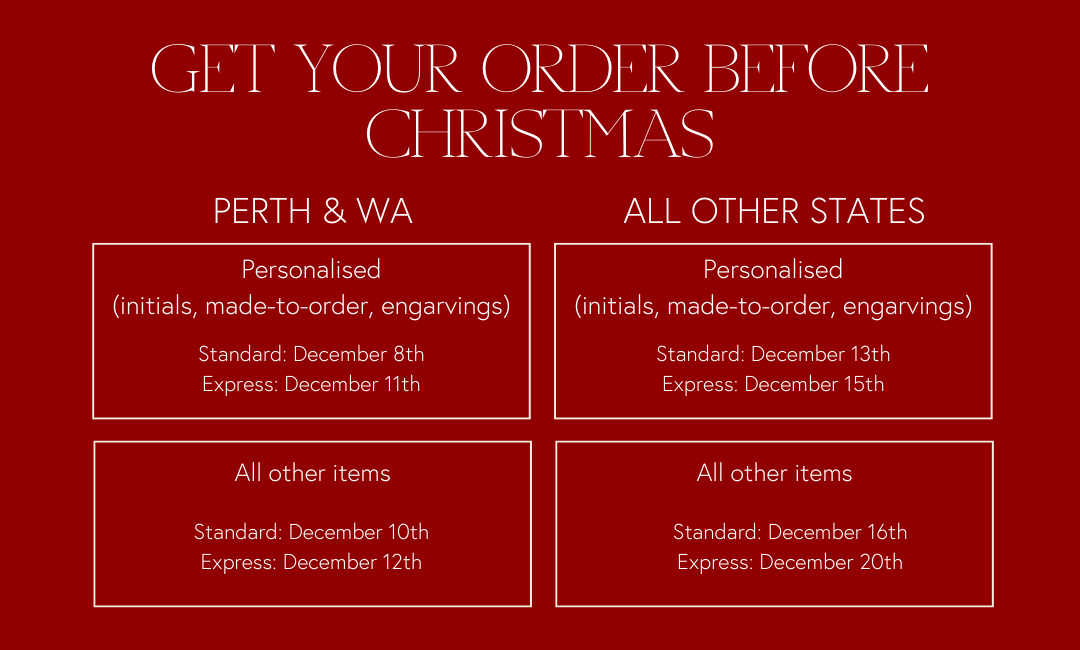 GET YOUR ORDER BEFORE CHRISTMAS

PERTH & WA

Personalised
(initials, made-to-order, engarvings)

Standard: December 8th
Express: December 11th

All other items

Standard: December 10th
Express: December 12th

ALL OTHER STATES

Personalised
(initials, made-to-order, engarvings)

Standard: December 13th
Express: December 15th

All other items

Standard: December 16th
Express: December 20th